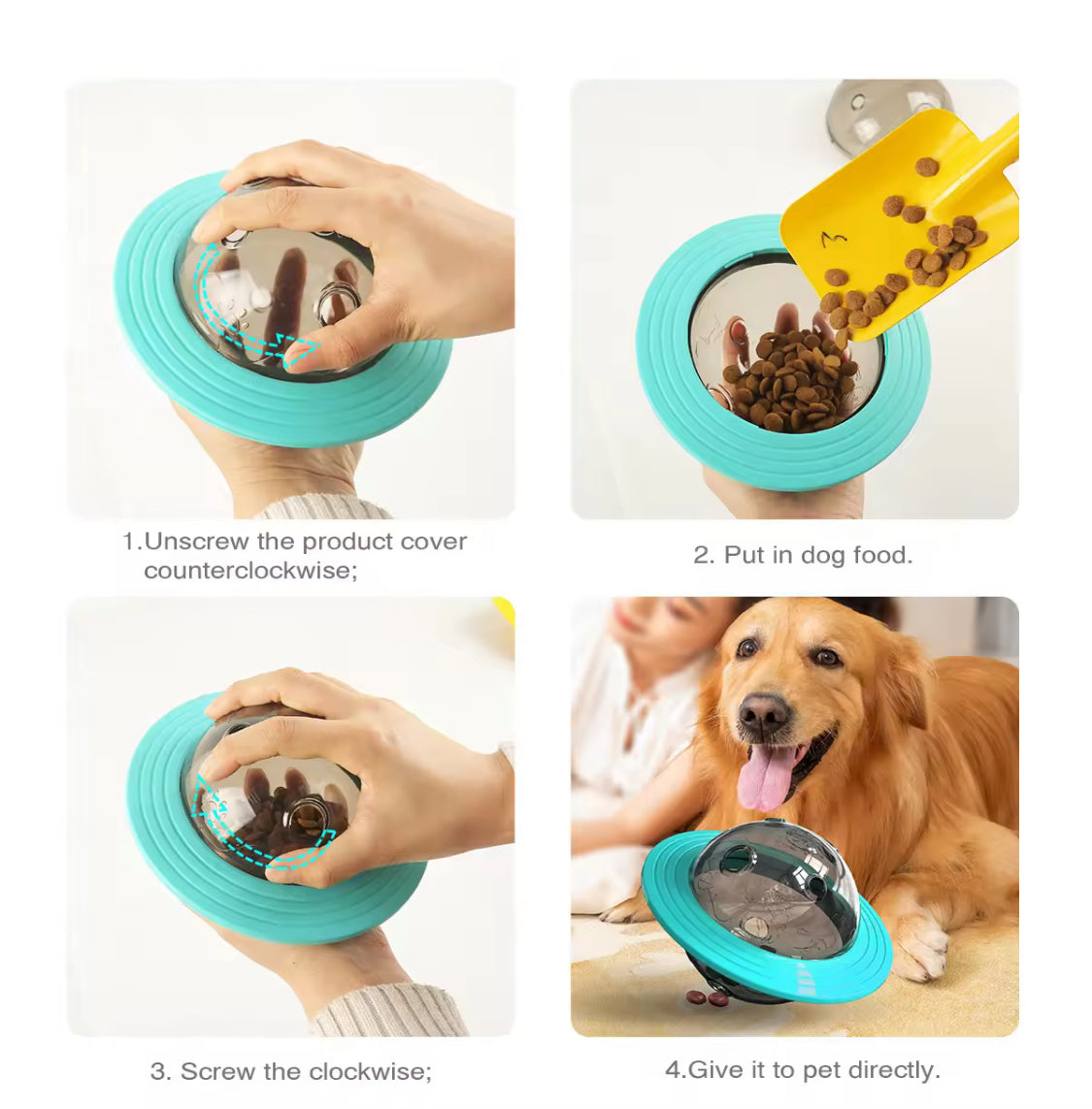 1.Unscrew the product cover counterclockwise;

2. Put in dog food.

3. Screw the clockwise;

4.Give it to pet directly.