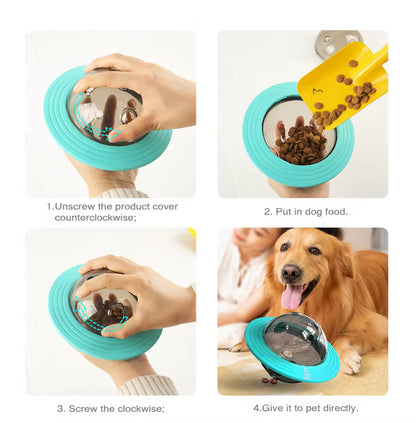 1.Unscrew the product cover counterclockwise;

2. Put in dog food.

3. Screw the clockwise;

4.Give it to pet directly.